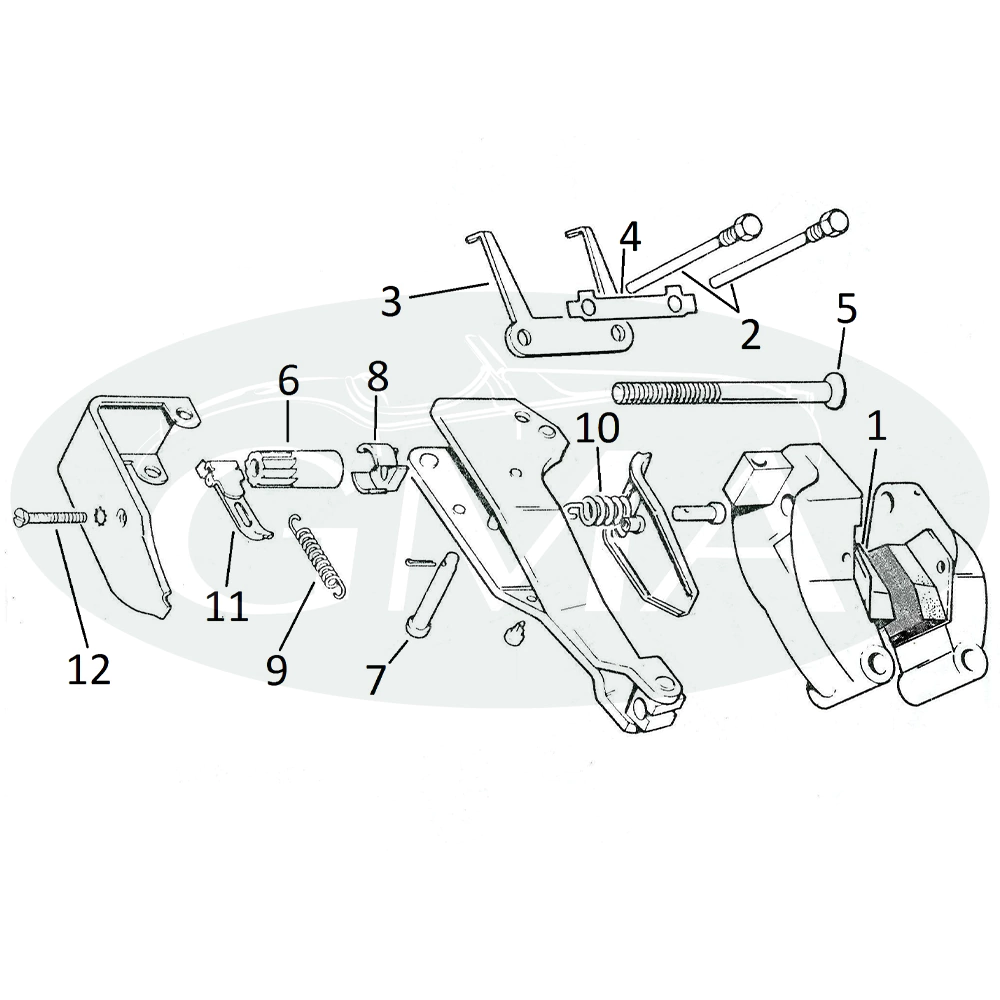 4
3
2
5
6
8
10
1
11
12
9
7
GMA