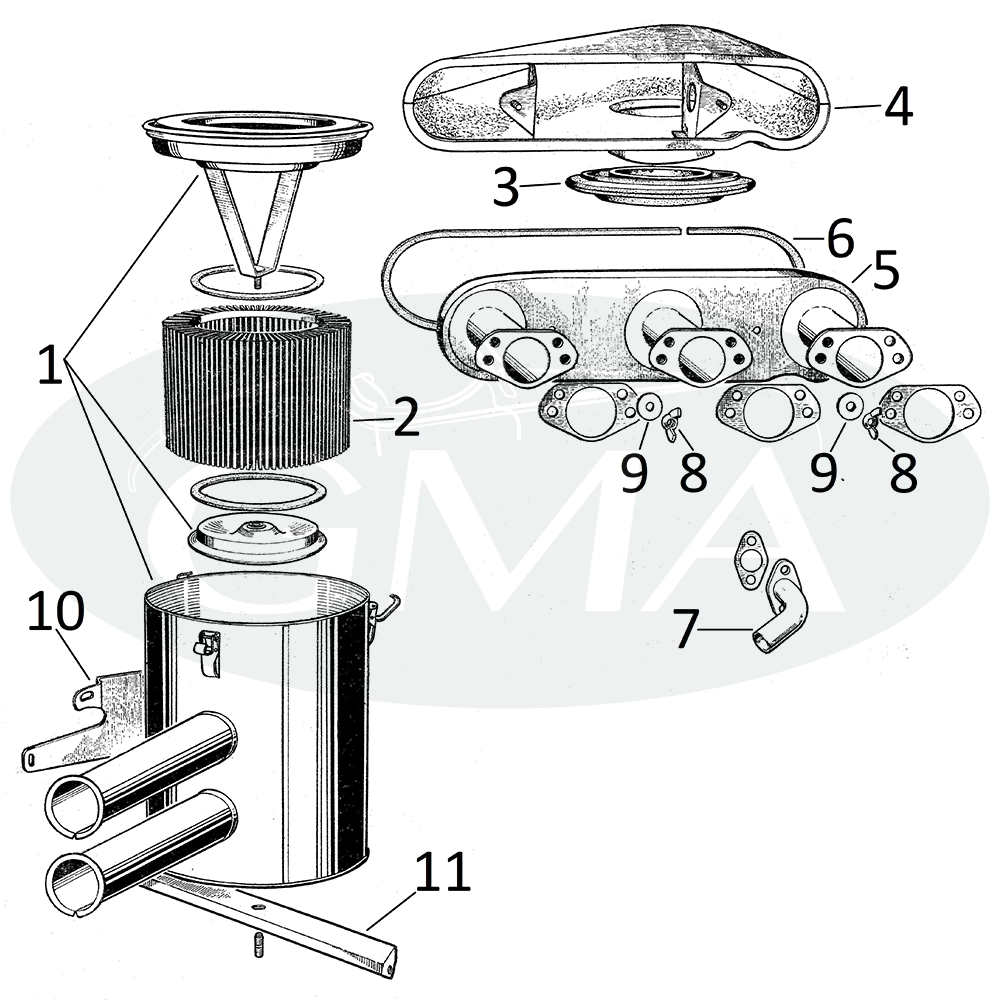 4
3
6
5
1
2
9
8
9
8
GMA
10
7
11