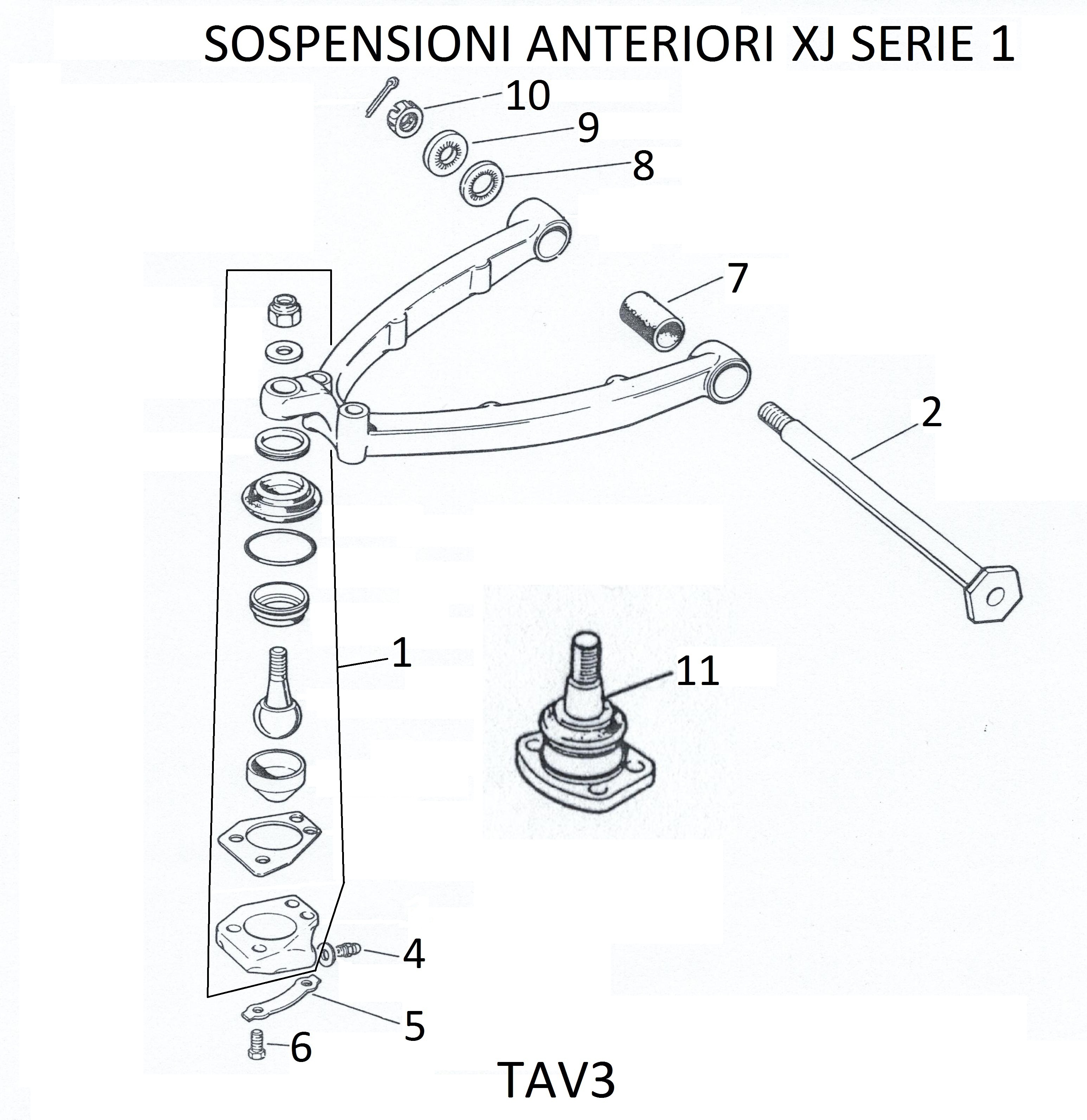 SOSPENSIONI ANTERIORI XJ SERIE 1

10

9

8

7

2

1

11

4

5

6

TAV3