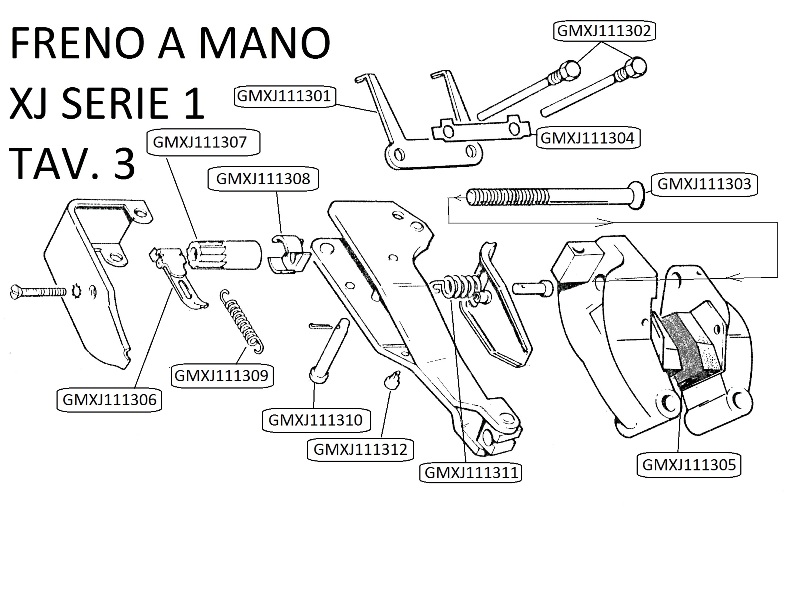 FRENO A MANO
XJ SERIE 1
TAV. 3

GMXJ111302
GMXJ111301
GMXJ111304
GMXJ111307
GMXJ111308
GMXJ111303
GMXJ111309
GMXJ111306
GMXJ111310
GMXJ111312
GMXJ111311
GMXJ111305