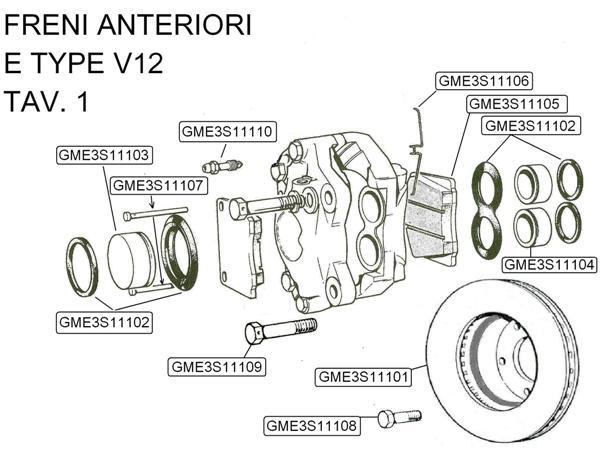 FRENI ANTERIORI
E TYPE V12
TAV. 1

GME3S11106
GME3S11105
GME3S11102
GME3S11110
GME3S11103
GME3S11107
GME3S11104
GME3S11102
GME3S11109
GME3S11101
GME3S11108