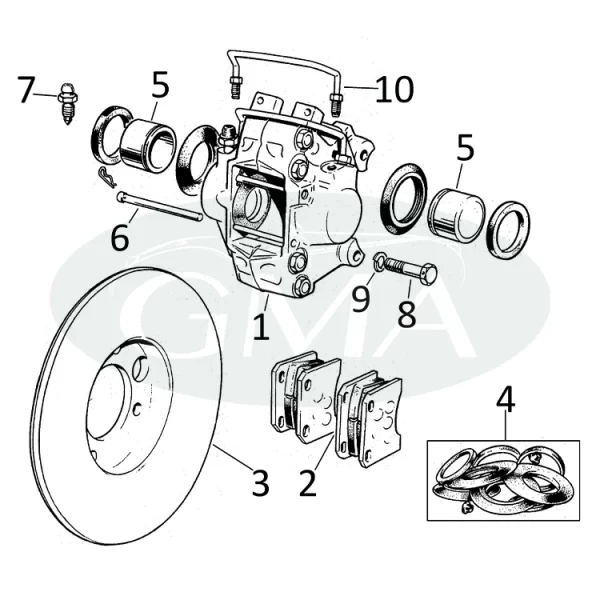 7
5
10
5
6
9
8
1
GMA
4
3
2